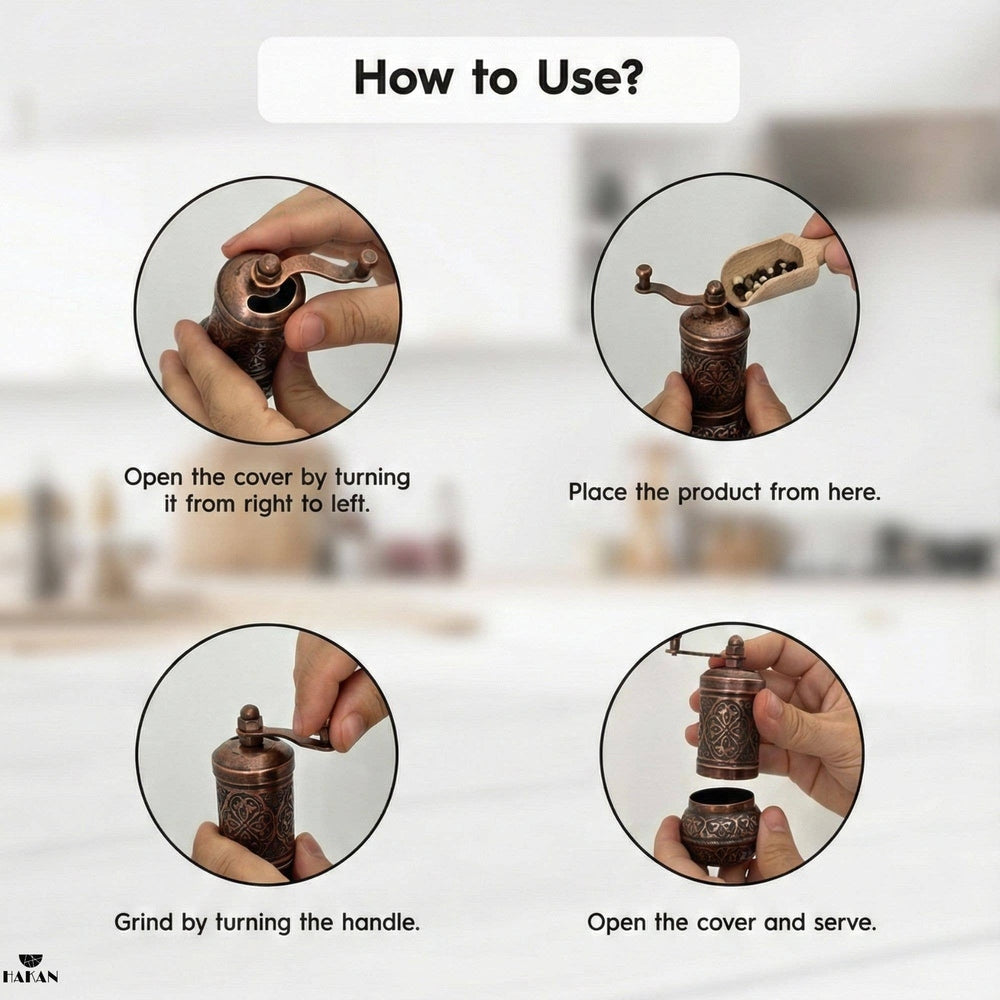 How to Use?

Open the cover by turning it from right to left.

Place the product from here.

Grind by turning the handle.

Open the cover and serve.

HAKAN